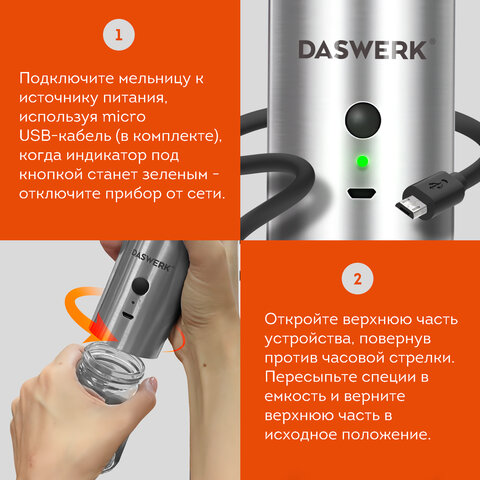 1

Подключите мельницу к источнику питания, используя micro USB-кабель (в комплекте), когда индикатор под кнопкой станет зеленым - отключите прибор от сети.

DASWERK®

DASWERK®

2

Откройте верхнюю часть устройства, повернув против часовой стрелки. Пересыпьте специи в емкость и верните верхнюю часть в исходное положение.